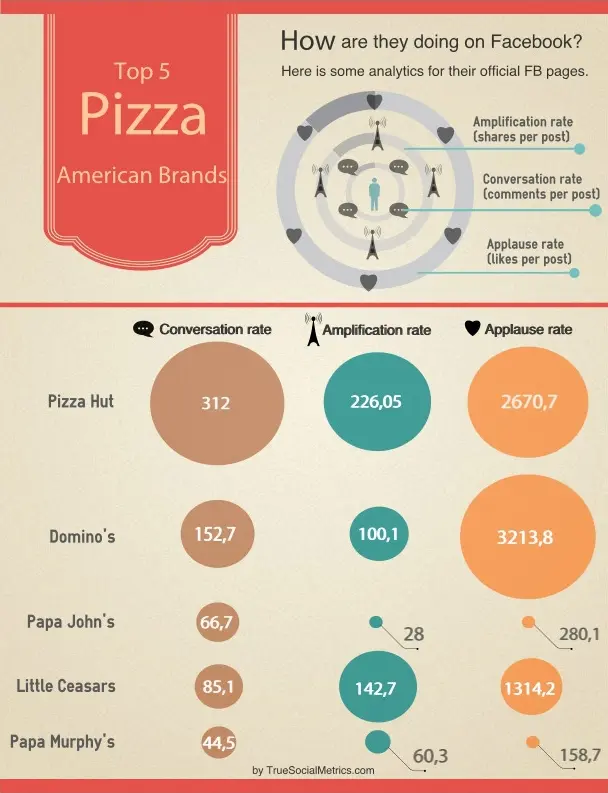 Top 5
Pizza
American Brands

How are they doing on Facebook?
Here is some analytics for their official FB pages.

Amplification rate (shares per post)
Conversation rate (comments per post)
Applause rate (likes per post)

|  | Conversation rate | Amplification rate | Applause rate |
|---|---|---|---|
| Pizza Hut | 312 | 226,05 | 2670,7 |
| Domino's | 152,7 | 100,1 | 3213,8 |
| Papa John's | 66,7 | 28 | 280,1 |
| Little Ceasars | 85,1 | 142,7 | 1314,2 |
| Papa Murphy's | 44,5 | 60,3 | 158,7 |

by TrueSocialMetrics.com